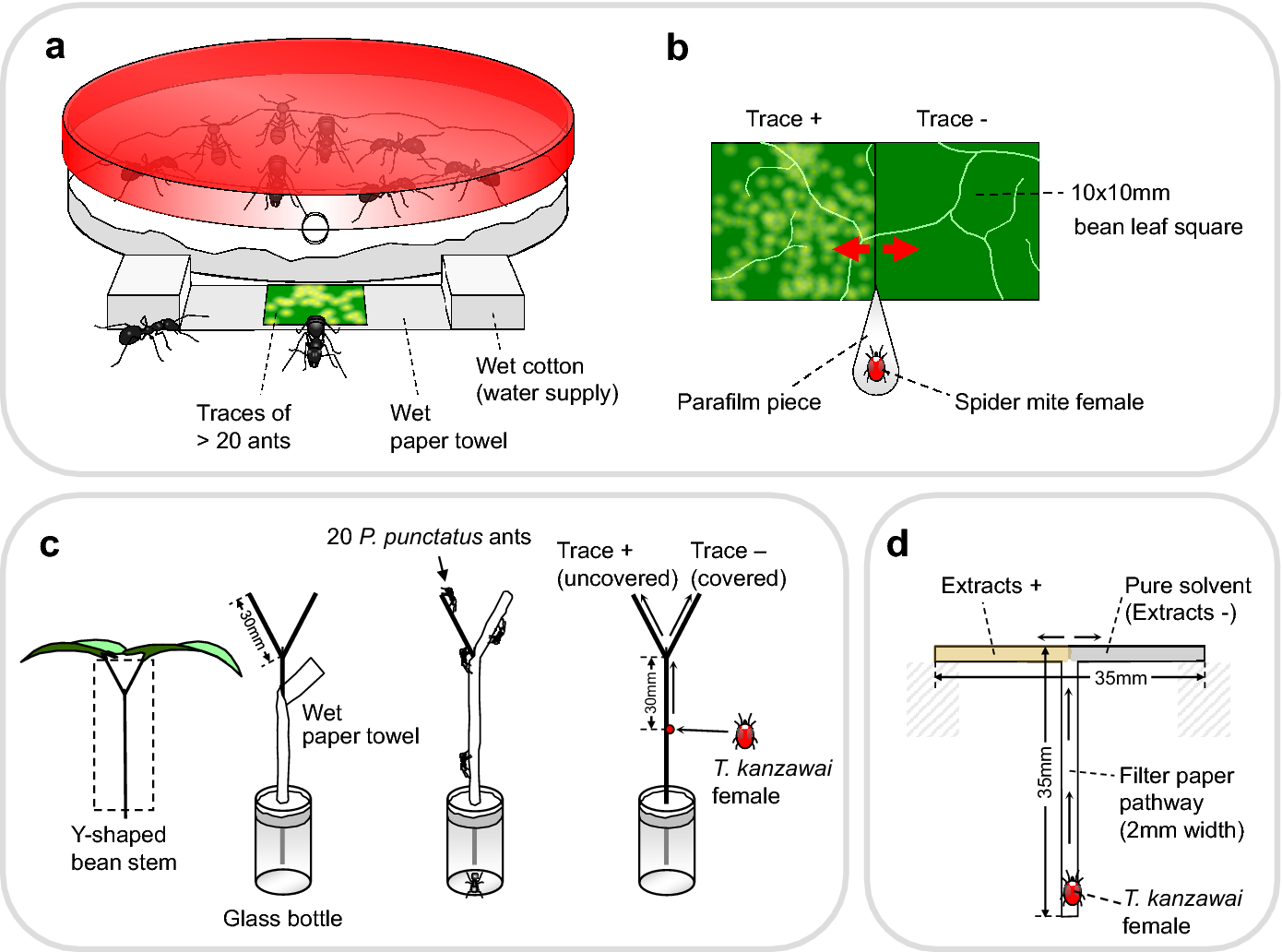 a

Traces of > 20 ants

Wet paper towel

Wet cotton (water supply)

b

Trace +

Trace -

10x10mm bean leaf square

Parafilm piece

Spider mite female

c

Y-shaped bean stem

30mm

Wet paper towel

Glass bottle

20 P. punctatus ants

Trace + (uncovered)

Trace – (covered)

30mm

T. kanzawai female

d

Extracts +

Pure solvent (Extracts -)

35mm

35mm

Filter paper pathway (2mm width)

T. kanzawai female